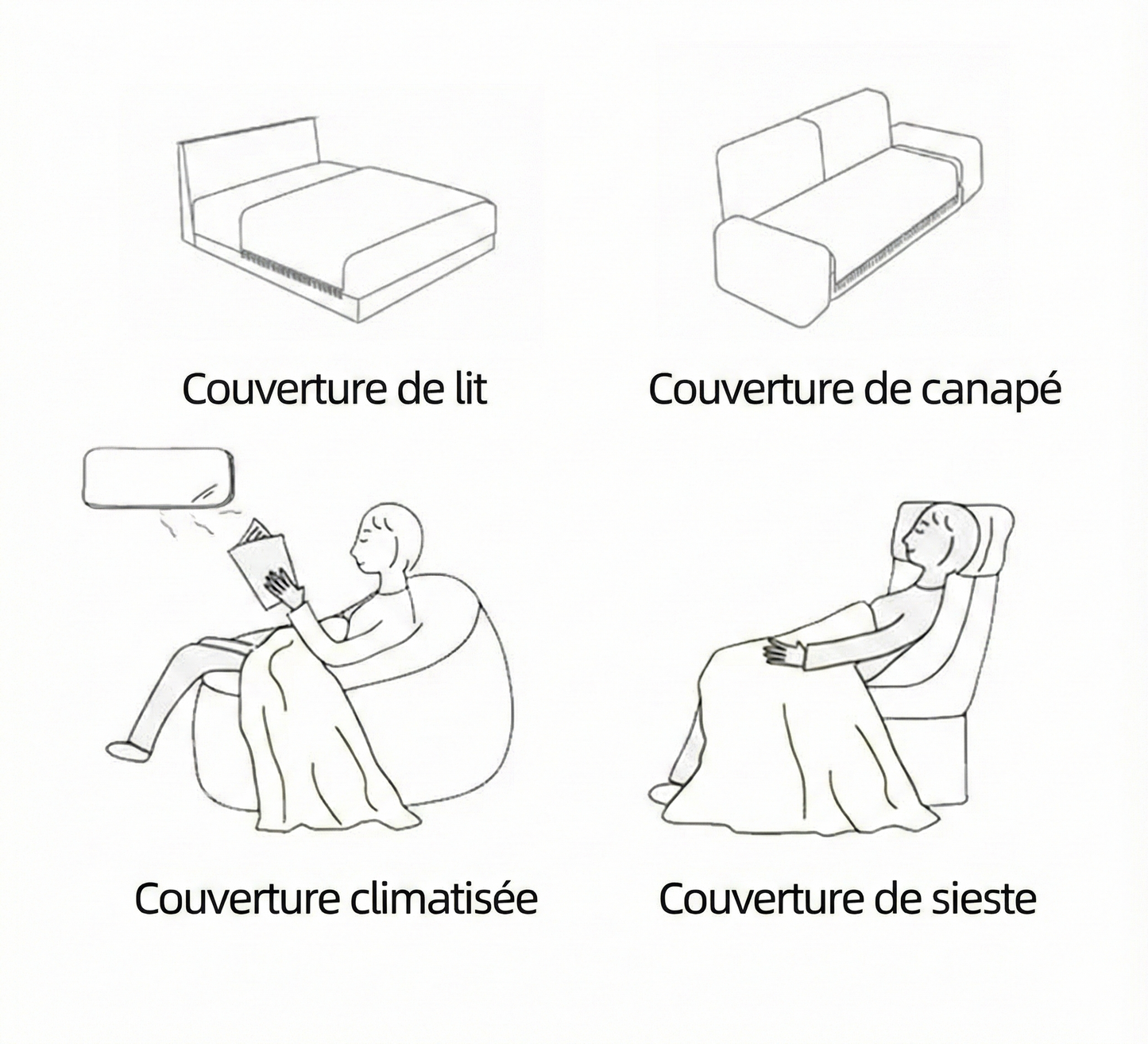 Couverture de lit

Couverture de canapé

Couverture climatisée

Couverture de sieste