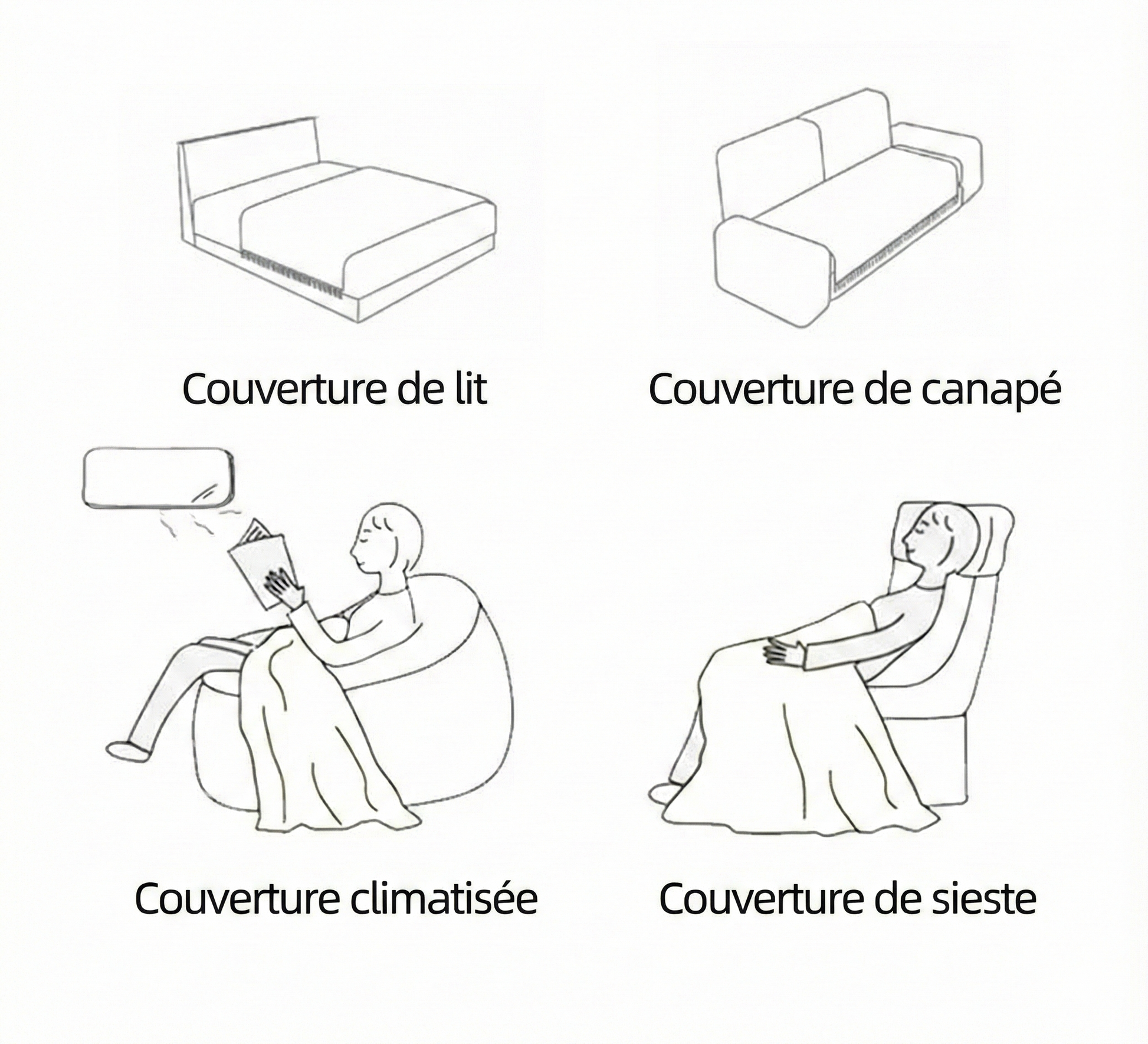 Couverture de lit

Couverture de canapé

Couverture climatisée

Couverture de sieste