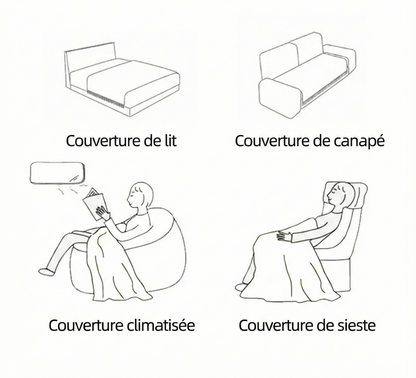 Couverture de lit

Couverture de canapé

Couverture climatisée

Couverture de sieste