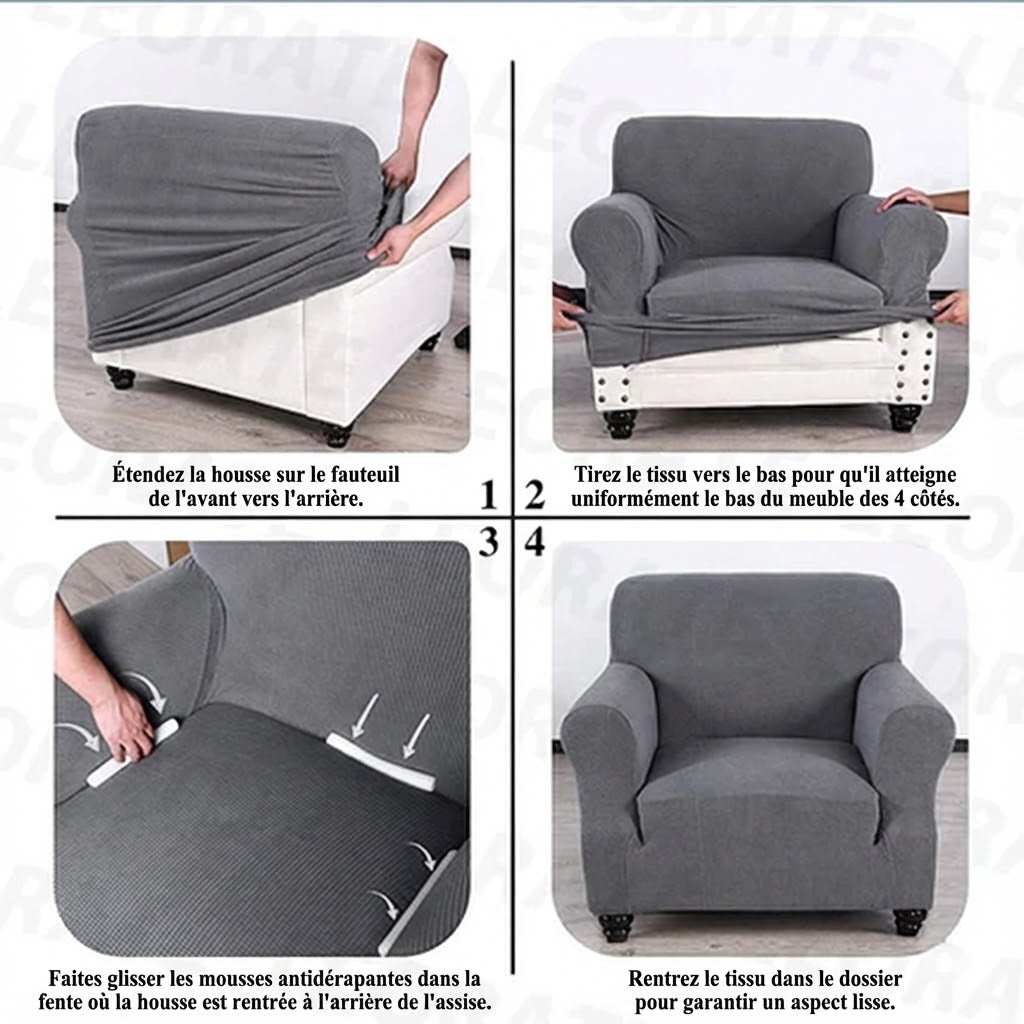 Étendez la housse sur le fauteuil de l'avant vers l'arrière.

1

2

Tirez le tissu vers le bas pour qu'il atteigne uniformément le bas du meuble des 4 côtés.

3

4

Faites glisser les mousses antidérapantes dans la fente où la housse est rentrée à l'arrière de l'assise.

Rentrez le tissu dans le dossier pour garantir un aspect lisse.