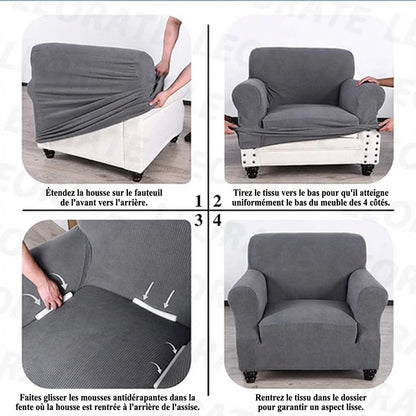 Étendez la housse sur le fauteuil de l'avant vers l'arrière.

1

2

Tirez le tissu vers le bas pour qu'il atteigne uniformément le bas du meuble des 4 côtés.

3

4

Faites glisser les mousses antidérapantes dans la fente où la housse est rentrée à l'arrière de l'assise.

Rentrez le tissu dans le dossier pour garantir un aspect lisse.